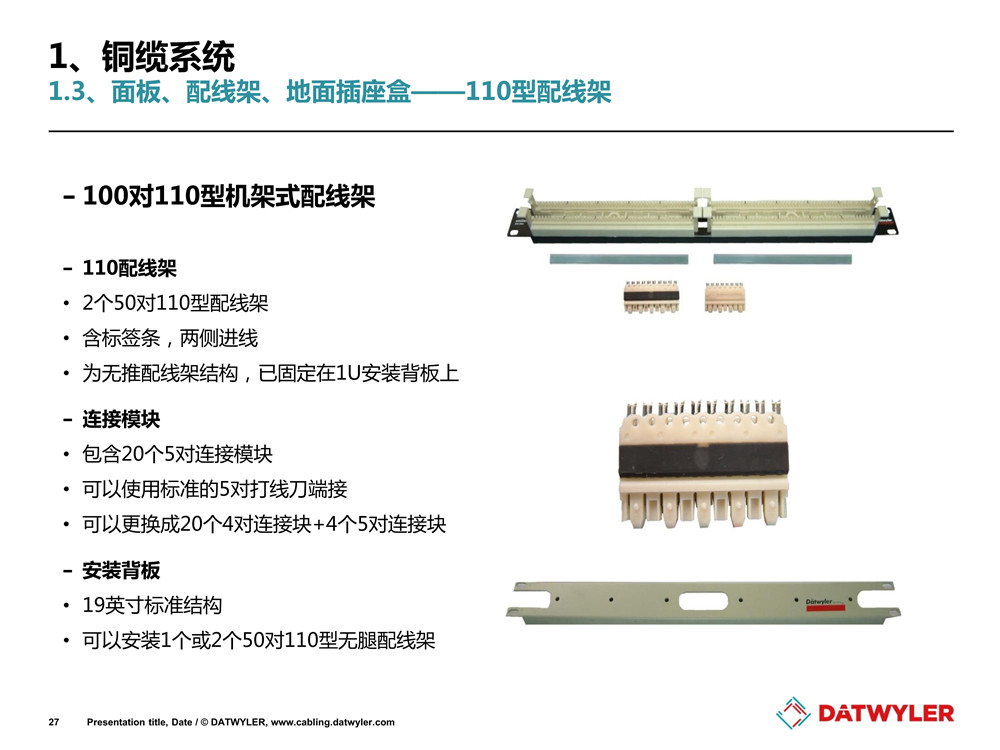 1、铜缆系统
1.3、面板、配线架、地面插座盒——110型配线架

– 100对110型机架式配线架

– 110配线架
• 2个50对110型配线架
• 含标签条，两侧进线
• 为无推配线架结构，已固定在1U安装背板上

– 连接模块
• 包含20个5对连接模块
• 可以使用标准的5对打线刀端接
• 可以更换成20个4对连接块+4个5对连接块

– 安装背板
• 19英寸标准结构
• 可以安装1个或2个50对110型无腿配线架

Datwyler

27 Presentation title, Date / © DATWYLER, www.cabling.datwyler.com

DATWYLER